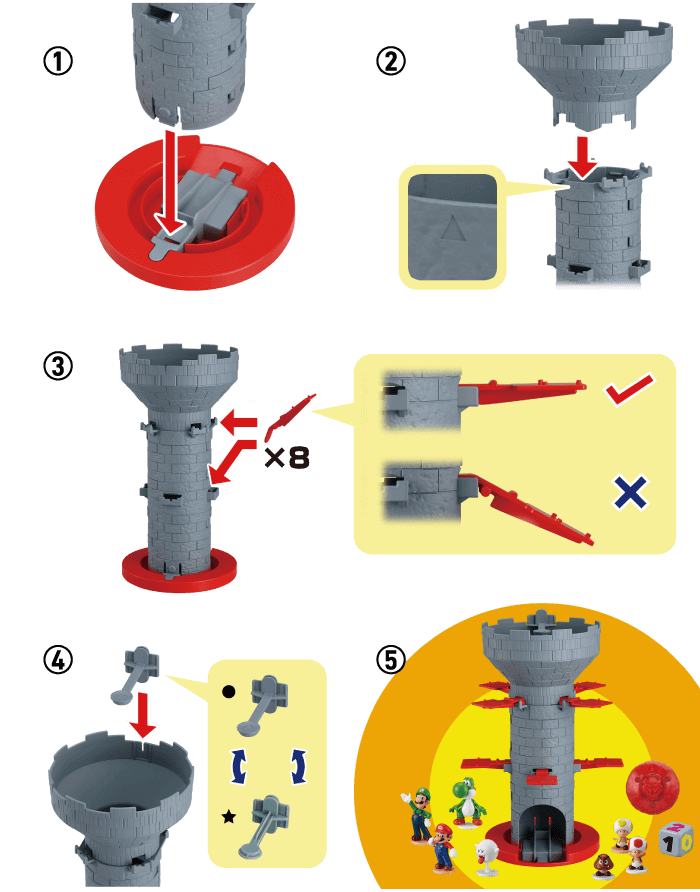 ①

②

③

×8

④

●

★

⑤